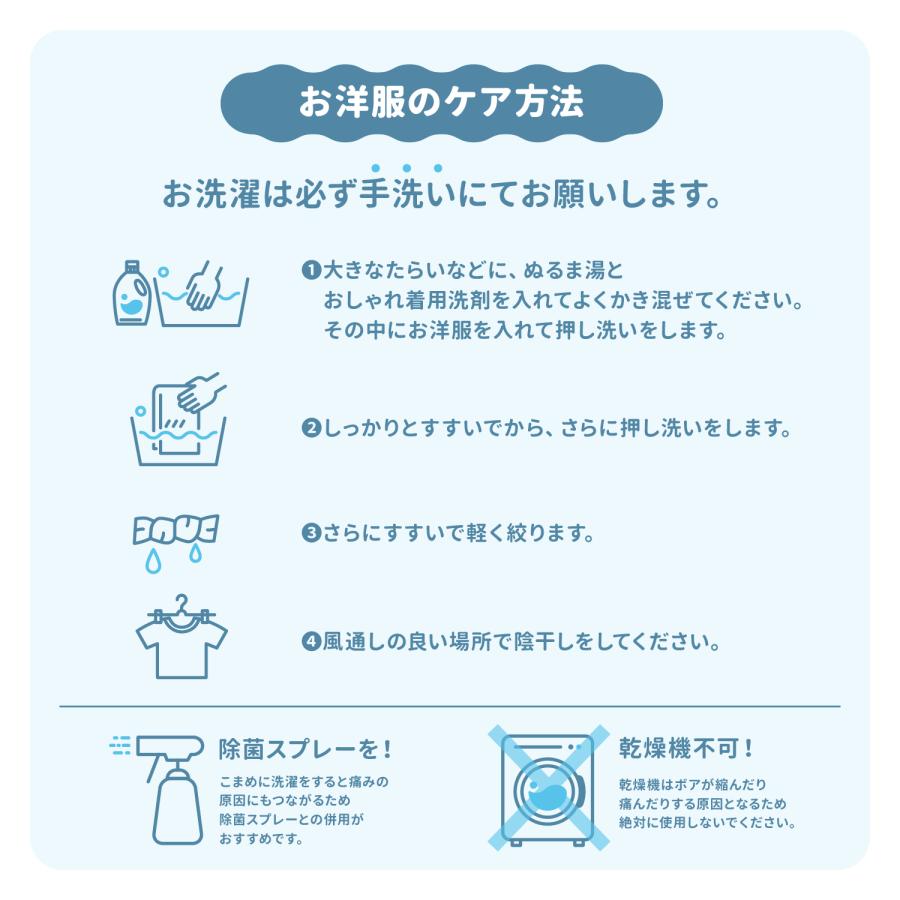 お洋服のケア方法

お洗濯は必ず手洗いにてお願いします。

❶大きなたらいなどに、ぬるま湯とおしゃれ着用洗剤を入れてよくかき混ぜてください。その中にお洋服を入れて押し洗いをします。

❷しっかりとすすいでから、さらに押し洗いをします。

❸さらにすすいで軽く絞ります。

❹風通しの良い場所で陰干しをしてください。

除菌スプレーを！

こまめに洗濯をすると痛みの原因にもつながるため除菌スプレーとの併用がおすすめです。

乾燥機不可！

乾燥機はボアが縮んだり痛んだりする原因となるため絶対に使用しないでください。