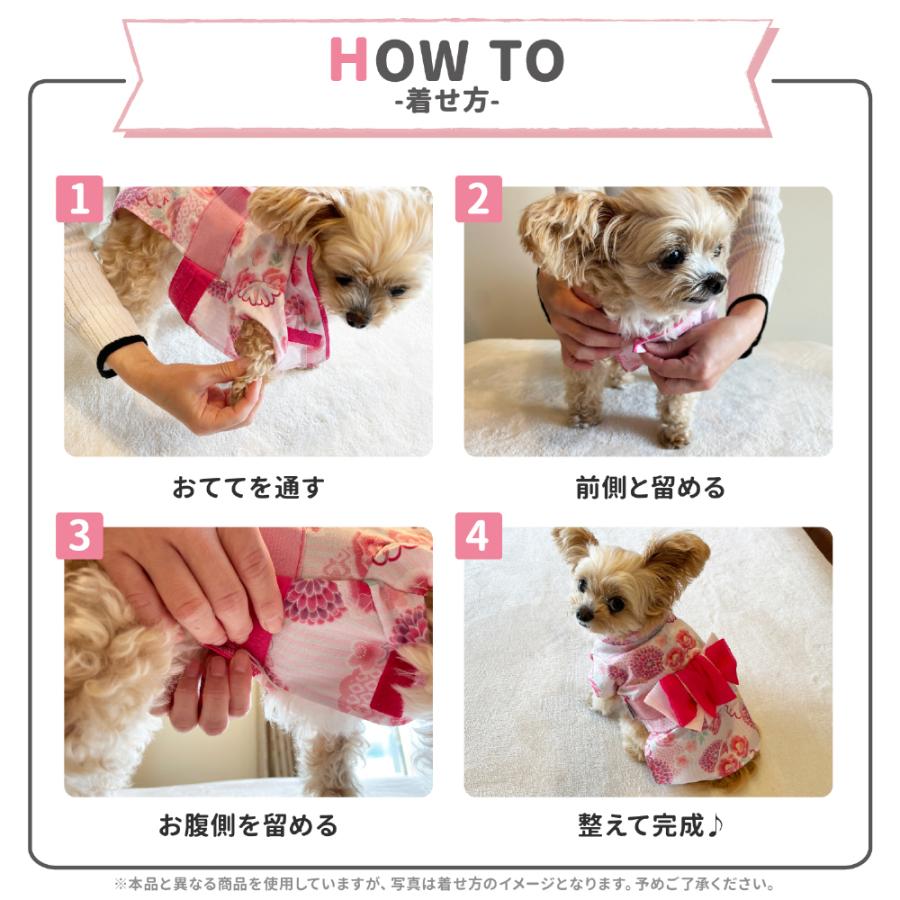 HOW TO
-着せ方-

1
おててを通す

2
前側と留める

3
お腹側を留める

4
整えて完成♪

※本品と異なる商品を使用していますが、写真は着せ方のイメージとなります。予めご了承ください。