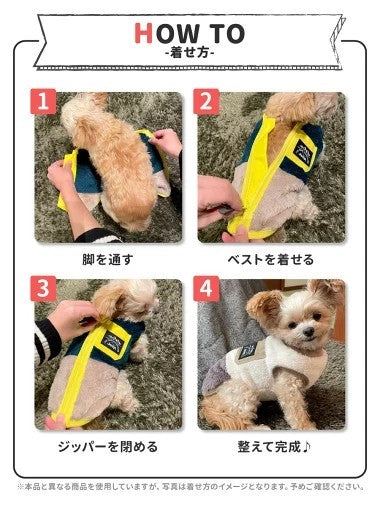 HOW TO
-着せ方-

1
脚を通す

2
ベストを着せる

3
ジッパーを閉める

4
整えて完成♪

※本品と異なる商品を使用していますが、写真は着せ方のイメージとなります。予めご確認ください。