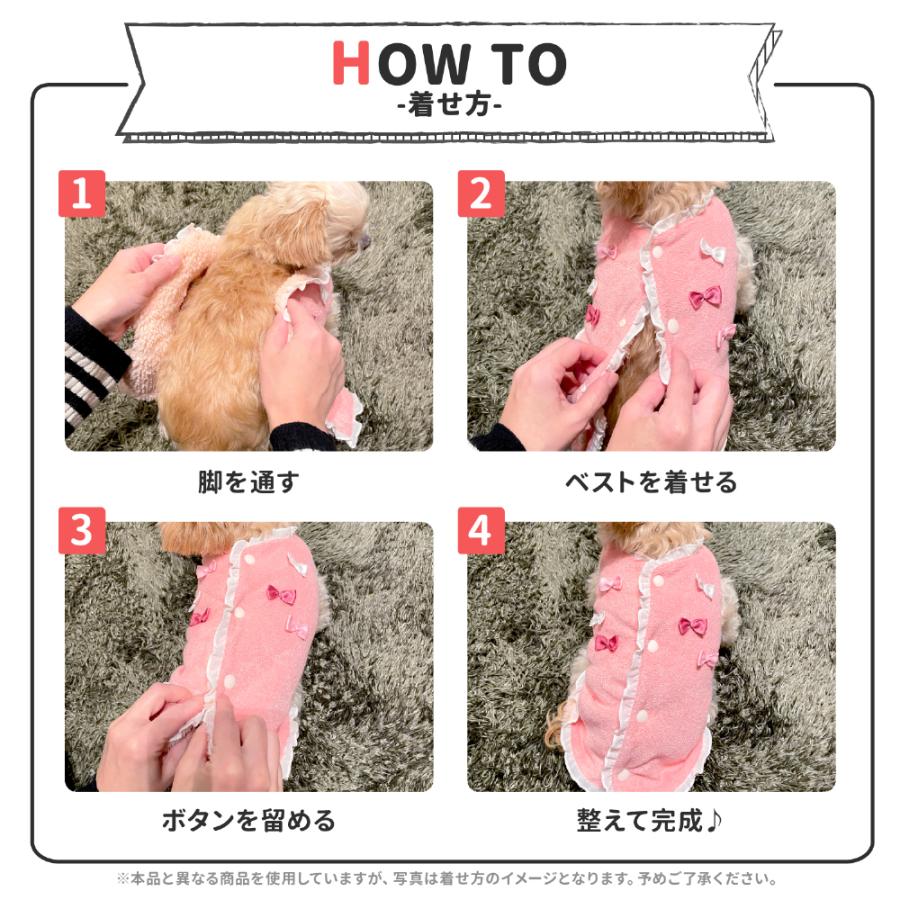 HOW TO
-着せ方-

1
脚を通す

2
ベストを着せる

3
ボタンを留める

4
整えて完成♪

※本品と異なる商品を使用していますが、写真は着せ方のイメージとなります。予めご了承ください。