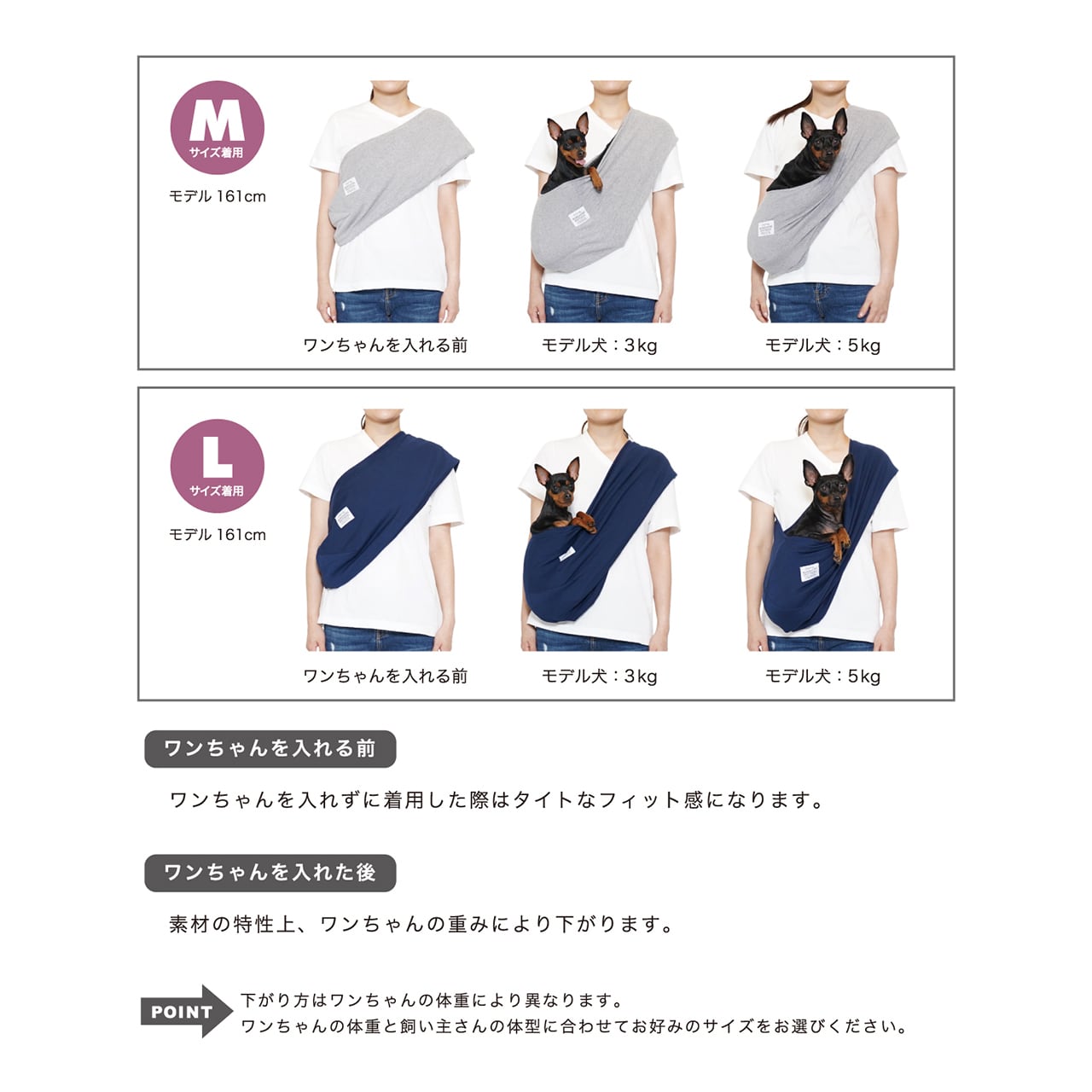 M
サイズ着用

モデル 161cm

ワンちゃんを入れる前

モデル犬：3kg

モデル犬：5kg

L
サイズ着用

モデル 161cm

ワンちゃんを入れる前

モデル犬：3kg

モデル犬：5kg

ワンちゃんを入れる前

ワンちゃんを入れずに着用した際はタイトなフィット感になります。

ワンちゃんを入れた後

素材の特性上、ワンちゃんの重みにより下がります。

POINT

下がり方はワンちゃんの体重により異なります。
ワンちゃんの体重と飼い主さんの体型に合わせてお好みのサイズをお選びください。